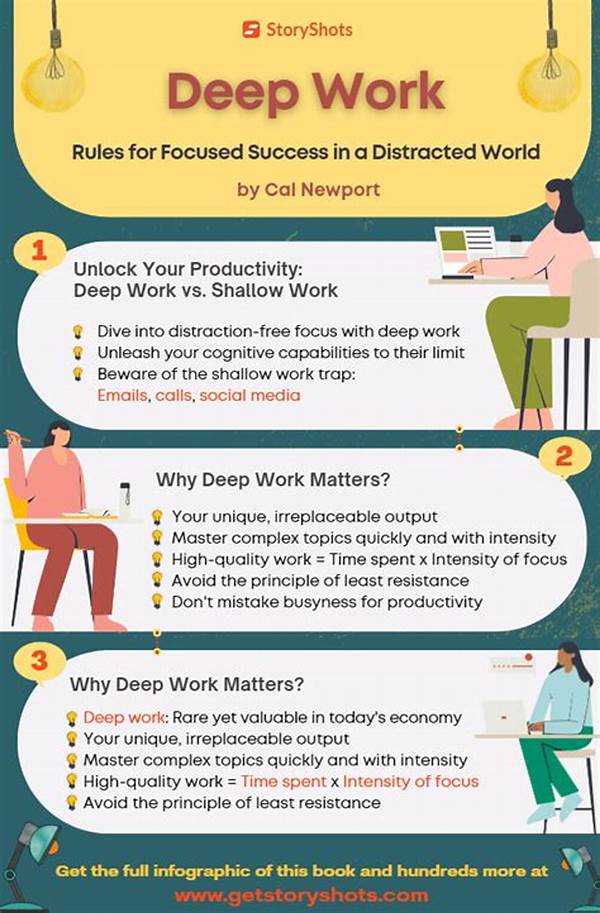 StoryShots

Deep Work

Rules for Focused Success in a Distracted World

by Cal Newport

1

Unlock Your Productivity: Deep Work vs. Shallow Work

Dive into distraction-free focus with deep work
Unleash your cognitive capabilities to their limit
Beware of the shallow work trap: Emails, calls, social media

2

Why Deep Work Matters?

Your unique, irreplaceable output
Master complex topics quickly and with intensity
High-quality work = Time spent x Intensity of focus
Avoid the principle of least resistance
Don't mistake busyness for productivity

3

Why Deep Work Matters?

Deep work: Rare yet valuable in today's economy
Your unique, irreplaceable output
Master complex topics quickly and with intensity
High-quality work = Time spent x Intensity of focus
Avoid the principle of least resistance

Get the full infographic of this book and hundreds more at
www.getstoryshots.com